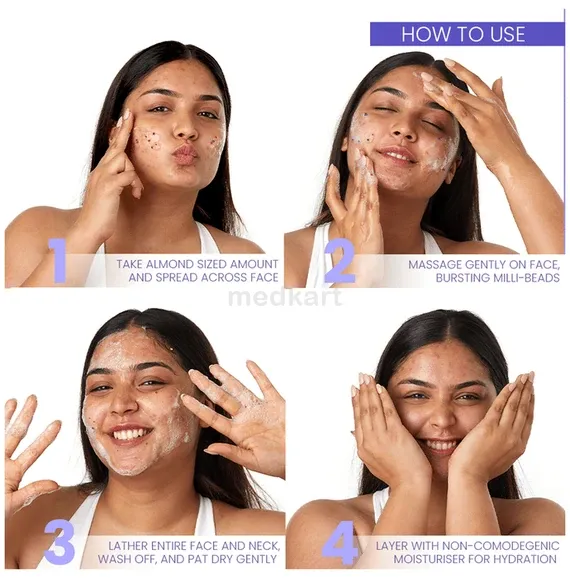 HOW TO USE

1 TAKE ALMOND SIZED AMOUNT AND SPREAD ACROSS FACE

2 MASSAGE GENTLY ON FACE, BURSTING MILLI-BEADS

medkart

3 LATHER ENTIRE FACE AND NECK, WASH OFF, AND PAT DRY GENTLY

4 LAYER WITH NON-COMODEGENIC MOISTURISER FOR HYDRATION